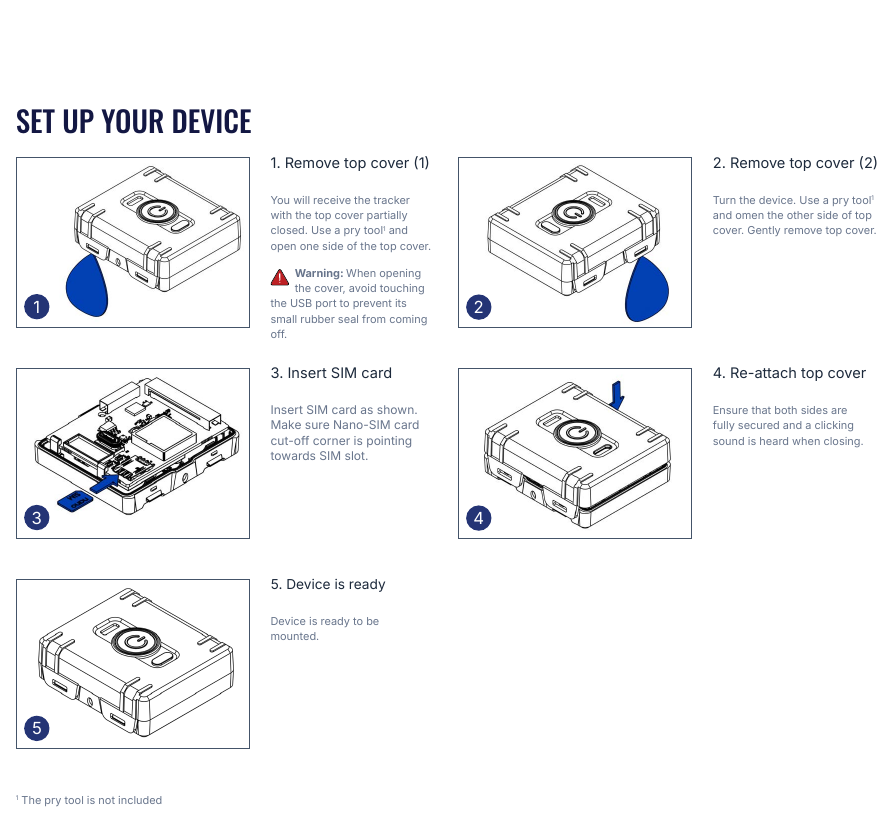 SET UP YOUR DEVICE

1

1. Remove top cover (1)

You will receive the tracker with the top cover partially closed. Use a pry tool$^{1}$ and open one side of the top cover.

Warning: When opening the cover, avoid touching the USB port to prevent its small rubber seal from coming off.

2

2. Remove top cover (2)

Turn the device. Use a pry tool$^{1}$ and omen the other side of top cover. Gently remove top cover.

3

3. Insert SIM card

Insert SIM card as shown. Make sure Nano-SIM card cut-off corner is pointing towards SIM slot.

4

4. Re-attach top cover

Ensure that both sides are fully secured and a clicking sound is heard when closing.

5

5. Device is ready

Device is ready to be mounted.

$^{1}$ The pry tool is not included